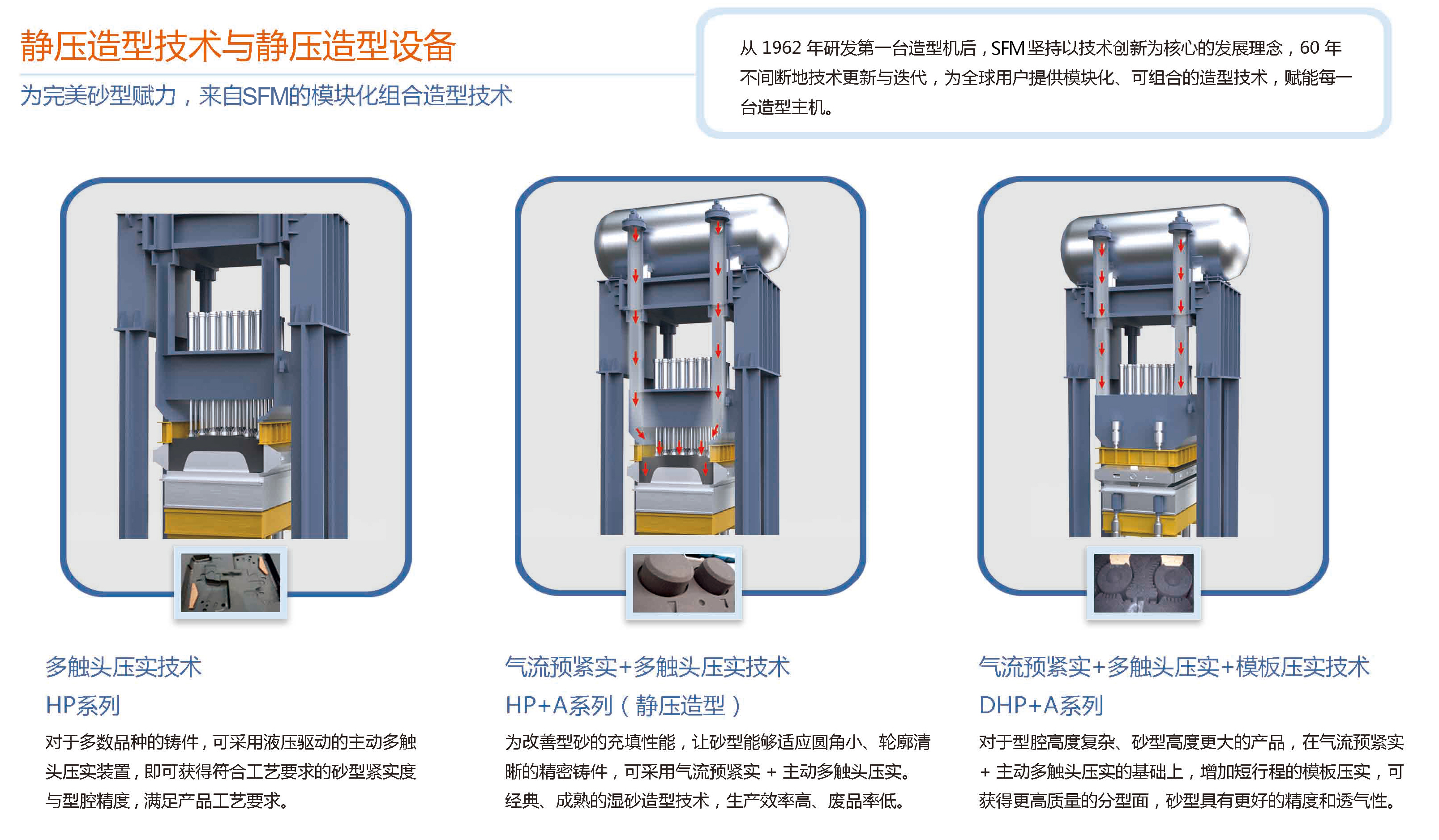 静压造型技术与静压造型设备

为完美砂型赋力，来自SFM的模块化组合造型技术

从 1962 年研发第一台造型机后，SFM 坚持以技术创新为核心的发展理念，60 年不间断地技术更新与迭代，为全球用户提供模块化、可组合的造型技术，赋能每一台造型主机。

多触头压实技术

HP系列

对于多数品种的铸件，可采用液压驱动的主动多触头压实装置，即可获得符合工艺要求的砂型紧实度与型腔精度，满足产品工艺要求。

气流预紧实+多触头压实技术

HP+A系列（静压造型）

为改善型砂的充填性能，让砂型能够适应圆角小、轮廓清晰的精密铸件，可采用气流预紧实 + 主动多触头压实。经典、成熟的湿砂造型技术，生产效率高、废品率低。

气流预紧实+多触头压实+模板压实技术

DHP+A系列

对于型腔高度复杂、砂型高度更大的产品，在气流预紧实 + 主动多触头压实的基础上，增加短行程的模板压实，可获得更高质量的分型面，砂型具有更好的精度和透气性。